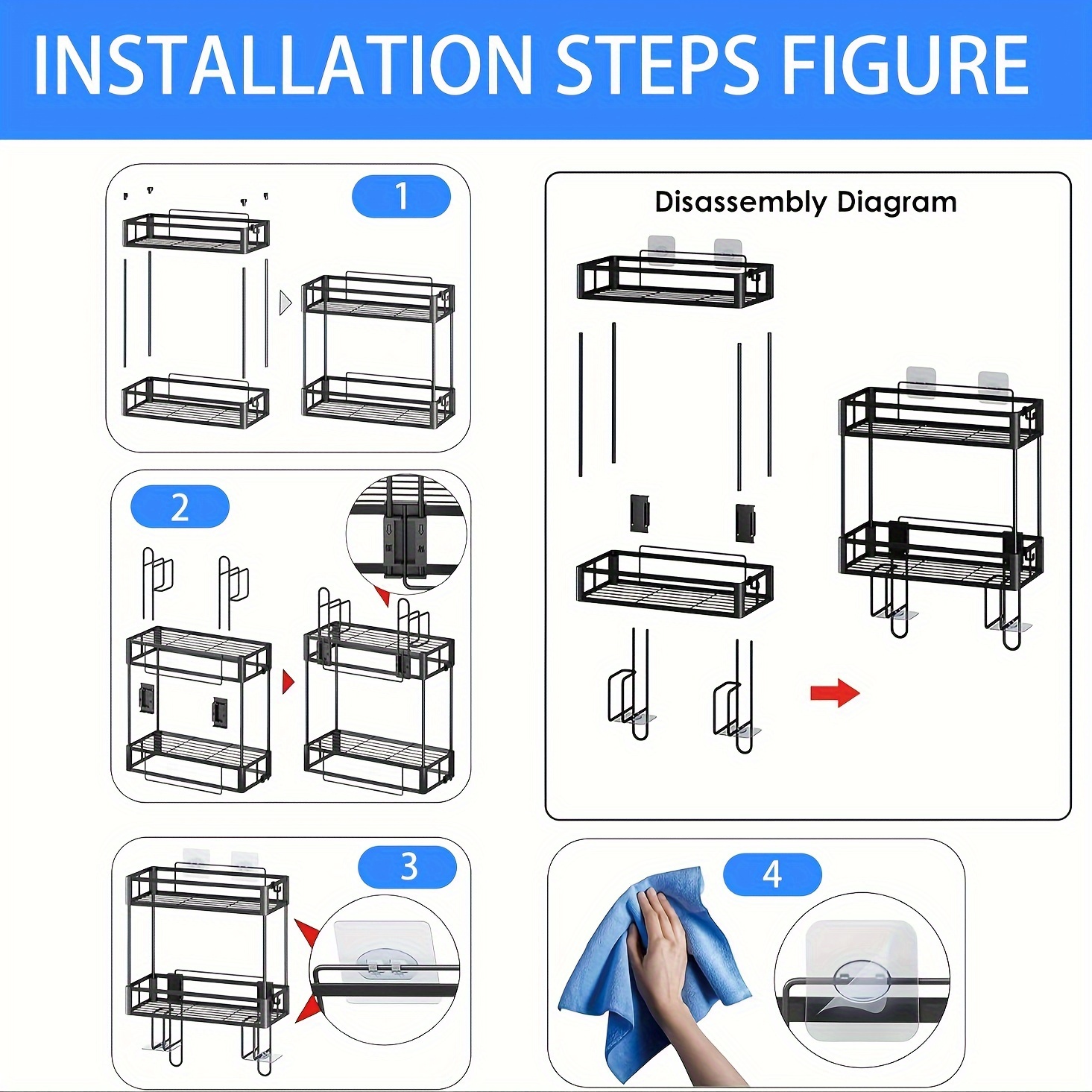 INSTALLATION STEPS FIGURE

1

Disassembly Diagram

2

3

4